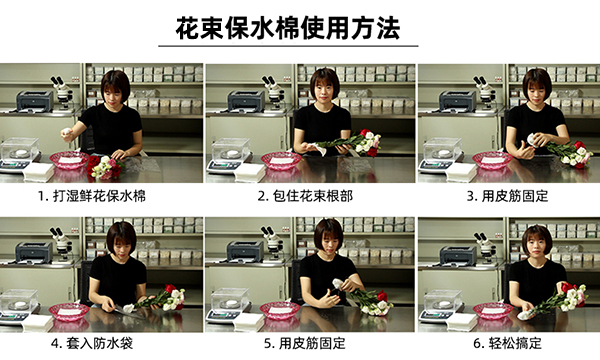 花束保水棉使用方法

1. 打湿鲜花保水棉

2. 包住花束根部

3. 用皮筋固定

4. 套入防水袋

5. 用皮筋固定

6. 轻松搞定